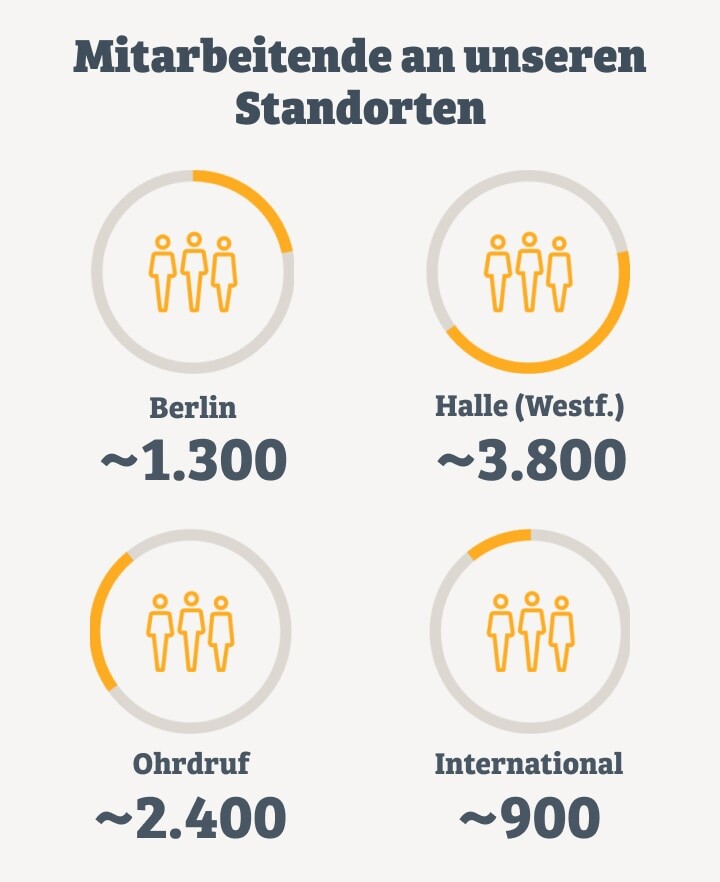 Mitarbeitende an unseren Standorten

Berlin
~1.300

Halle (Westf.)
~3.800

Ohrdruf
~2.400

International
~900